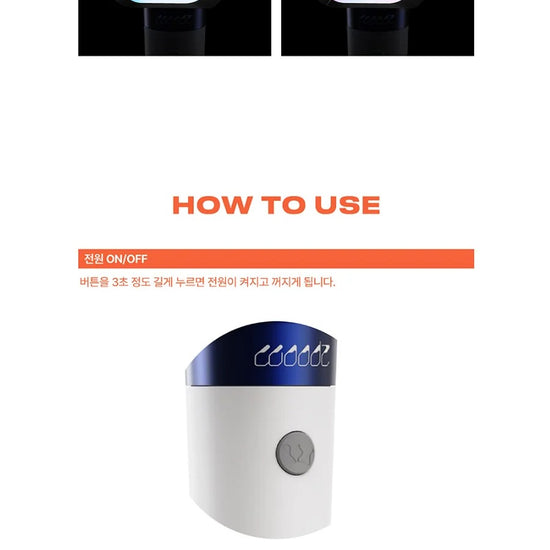 HOW TO USE

전원 ON/OFF

버튼을 3초 정도 길게 누르면 전원이 켜지고 꺼지게 됩니다.